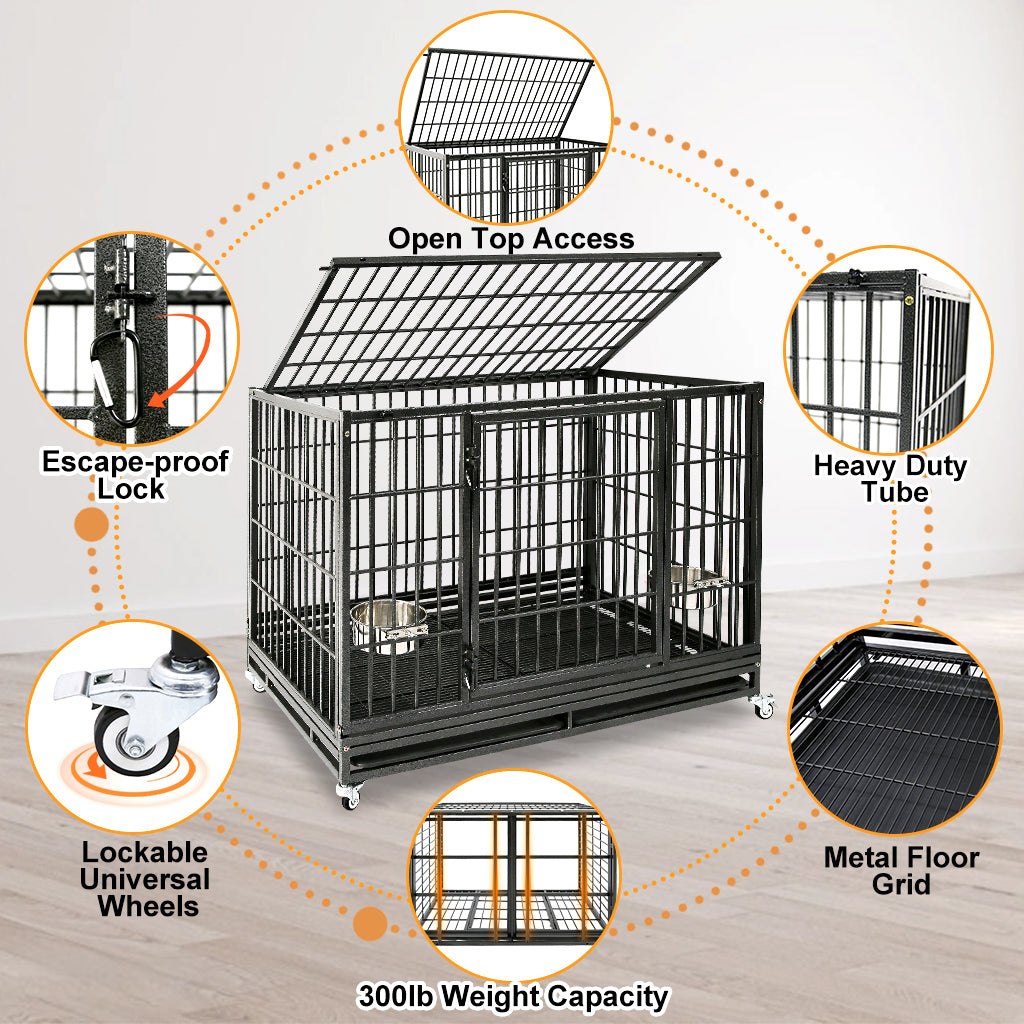 Open Top Access

Escape-proof Lock

Heavy Duty Tube

Lockable Universal Wheels

Metal Floor Grid

300lb Weight Capacity